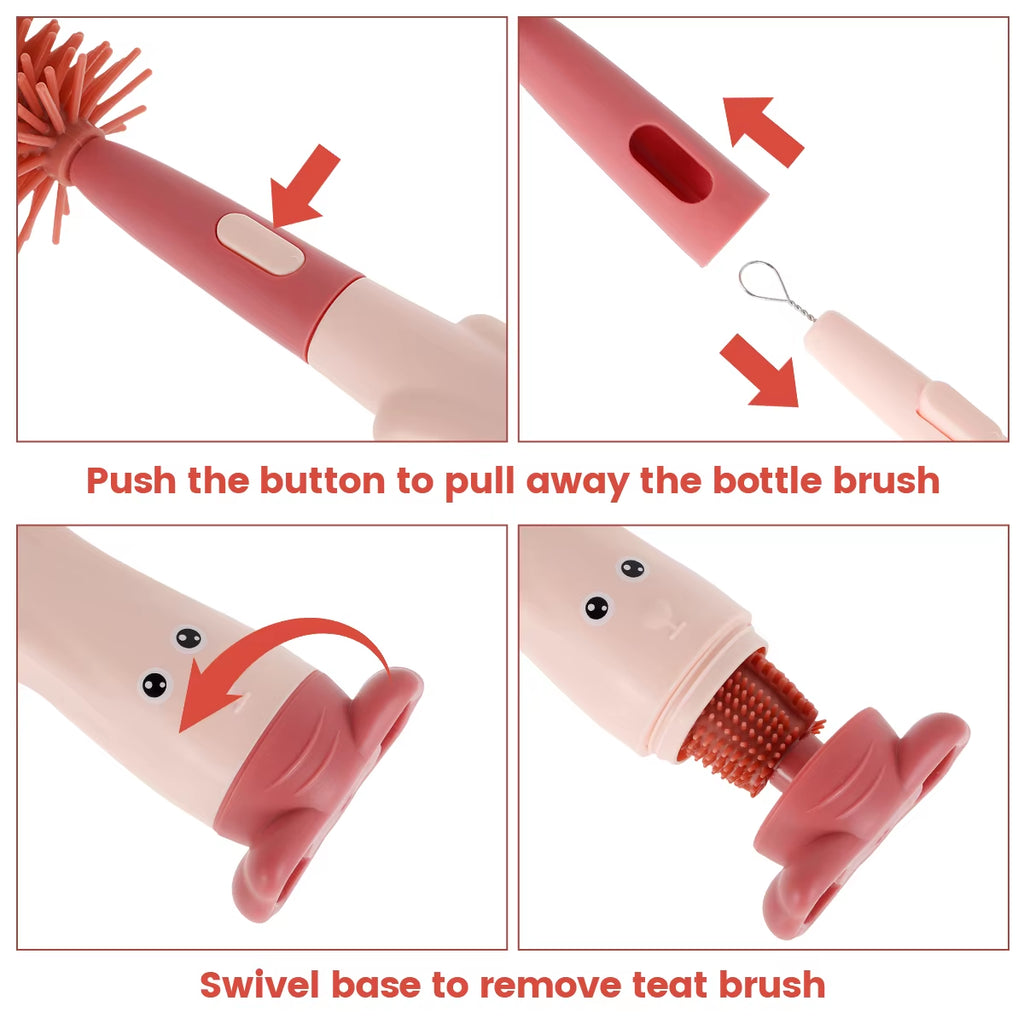 Push the button to pull away the bottle brush

Swivel base to remove teat brush