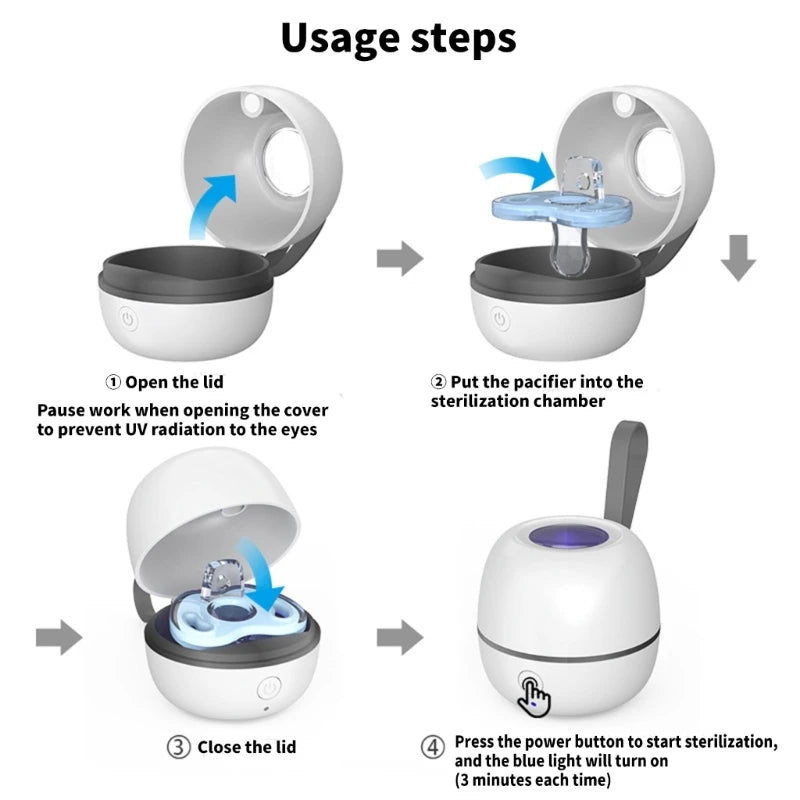 Usage steps

① Open the lid

Pause work when opening the cover to prevent UV radiation to the eyes

② Put the pacifier into the sterilization chamber

③ Close the lid

④ Press the power button to start sterilization, and the blue light will turn on (3 minutes each time)